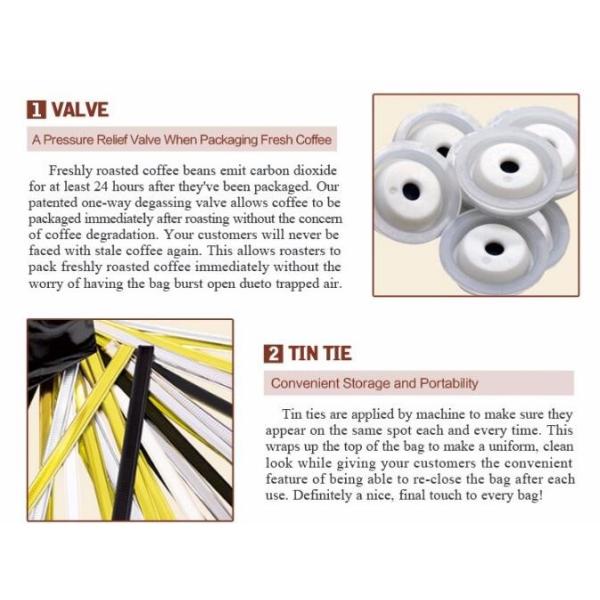 1 VALVE

A Pressure Relief Valve When Packaging Fresh Coffee

Freshly roasted coffee beans emit carbon dioxide for at least 24 hours after they've been packaged. Our patented one-way degassing valve allows coffee to be packaged immediately after roasting without the concern of coffee degradation. Your customers will never be faced with stale coffee again. This allows roasters to pack freshly roasted coffee immediately without the worry of having the bag burst open dueto trapped air.

2 TIN TIE

Convenient Storage and Portability

Tin ties are applied by machine to make sure they appear on the same spot each and every time. This wraps up the top of the bag to make a uniform, clean look while giving your customers the convenient feature of being able to re-close the bag after each use. Definitely a nice, final touch to every bag!