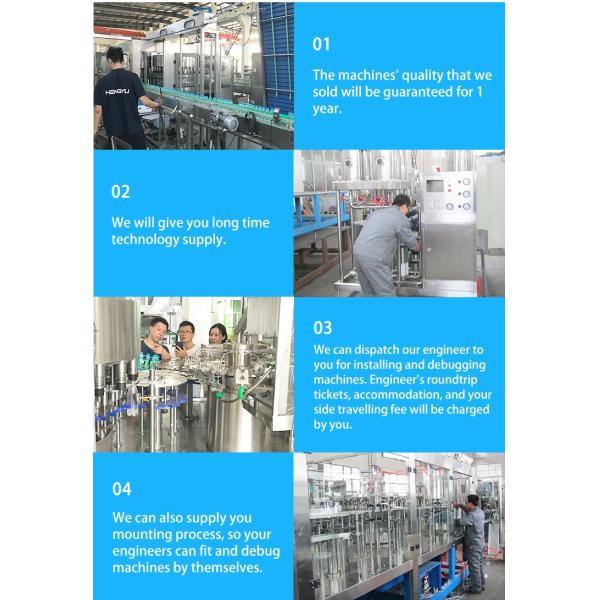 HENGYU

01

The machines' quality that we sold will be guaranteed for 1 year.

02

We will give you long time technology supply.

03

We can dispatch our engineer to you for installing and debugging machines. Engineer's roundtrip tickets, accommodation, and your side travelling fee will be charged by you.

04

We can also supply you mounting process, so your engineers can fit and debug machines by themselves.