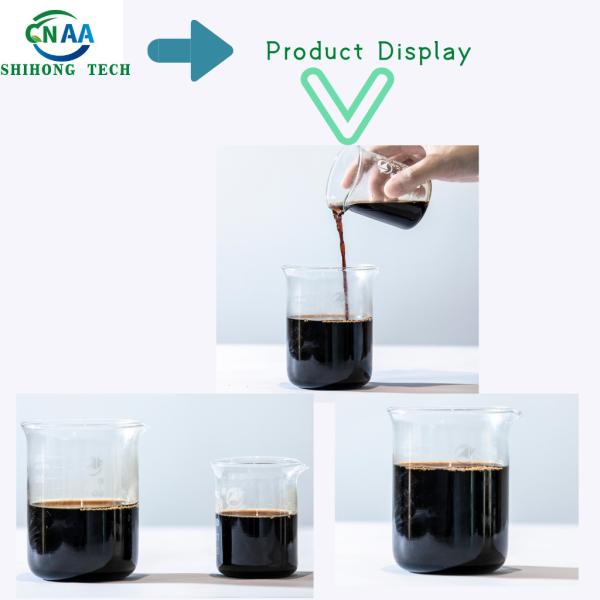 CNAA
SHIHONG TECH

Product Display