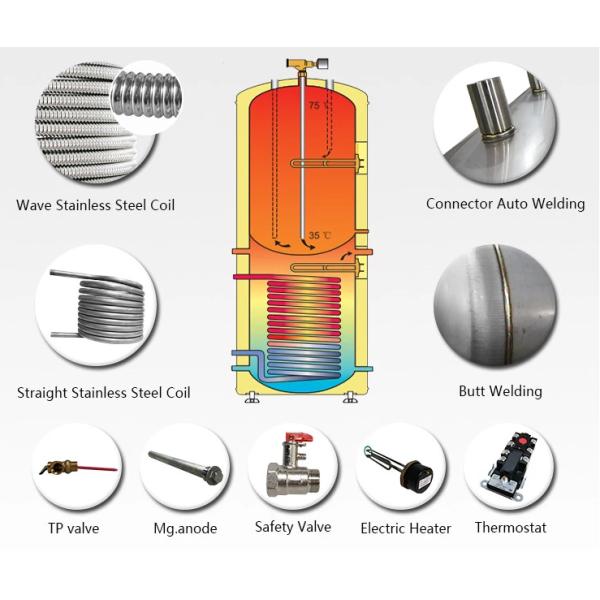 Wave Stainless Steel Coil

75 ℃

35 ℃

Connector Auto Welding

Straight Stainless Steel Coil

Butt Welding

TP valve

Mg.anode

Safety Valve

Electric Heater

Thermostat