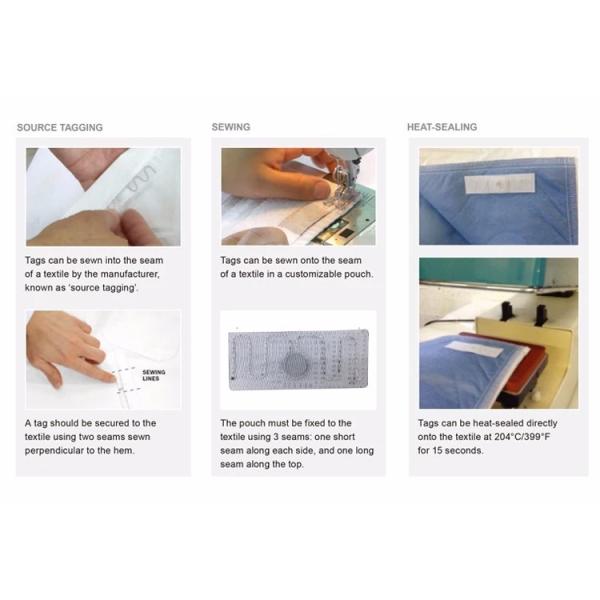 SOURCE TAGGING

Tags can be sewn into the seam of a textile by the manufacturer, known as 'source tagging'.

SEWING LINES

A tag should be secured to the textile using two seams sewn perpendicular to the hem.

SEWING

Tags can be sewn onto the seam of a textile in a customizable pouch.

The pouch must be fixed to the textile using 3 seams: one short seam along each side, and one long seam along the top.

HEAT-SEALING

Tags can be heat-sealed directly onto the textile at 204°C/399°F for 15 seconds.