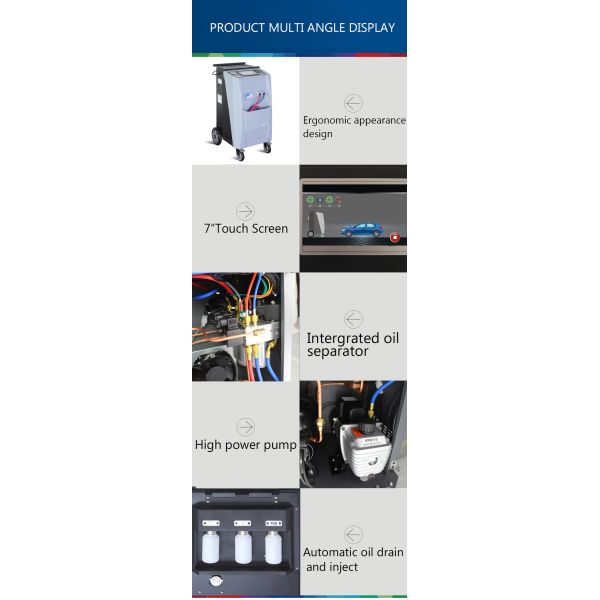 PRODUCT MULTI ANGLE DISPLAY

Ergonomic appearance design

7"Touch Screen

Intergrated oil separator

High power pump

Automatic oil drain and inject