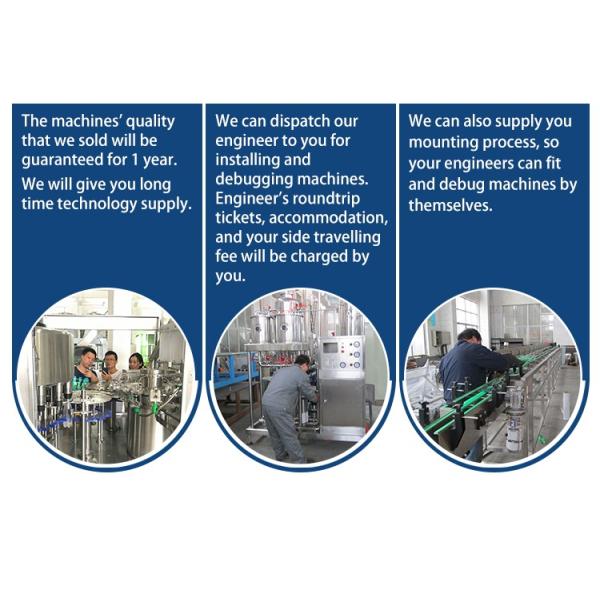 The machines' quality that we sold will be guaranteed for 1 year.

We will give you long time technology supply.

We can dispatch our engineer to you for installing and debugging machines. Engineer's roundtrip tickets, accommodation, and your side travelling fee will be charged by you.

We can also supply you mounting process, so your engineers can fit and debug machines by themselves.