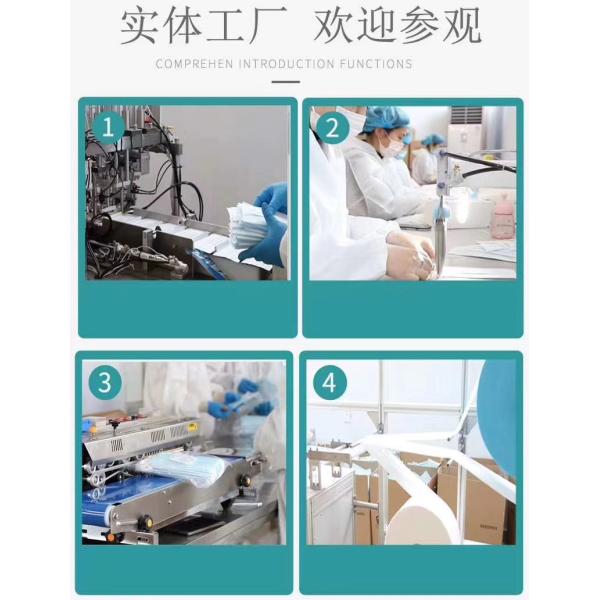 实体工厂 欢迎参观

COMPREHEN INTRODUCTION FUNCTIONS

1

2

3

4