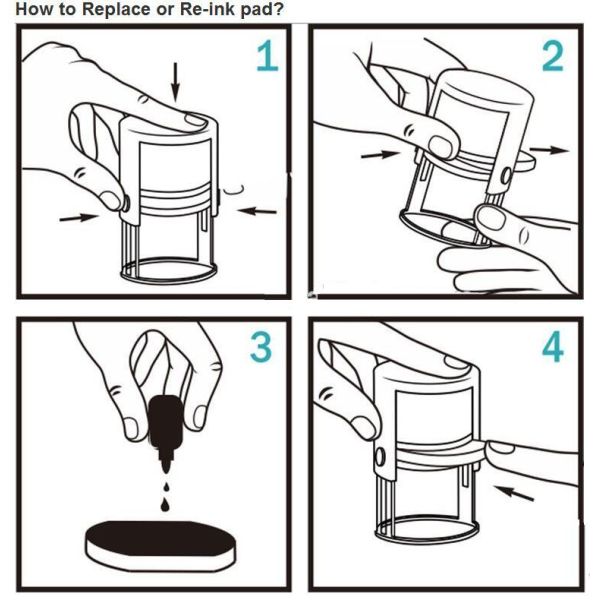 How to Replace or Re-ink pad?

1

2

3

4