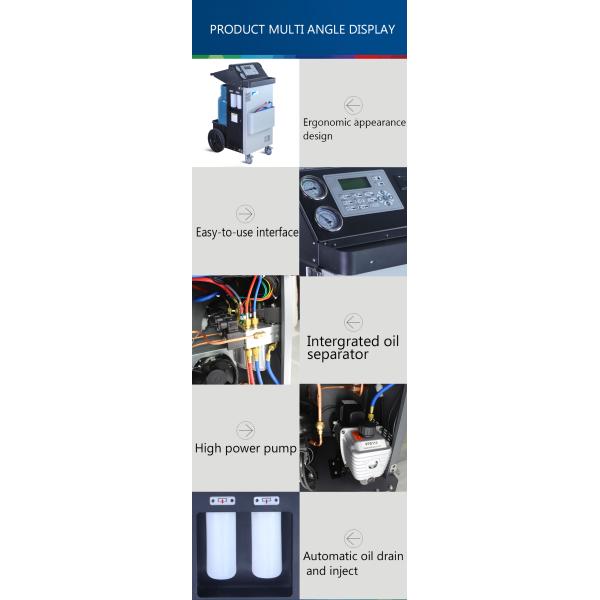 PRODUCT MULTI ANGLE DISPLAY

Ergonomic appearance design

Easy-to-use interface

Intergrated oil separator

High power pump

Automatic oil drain and inject