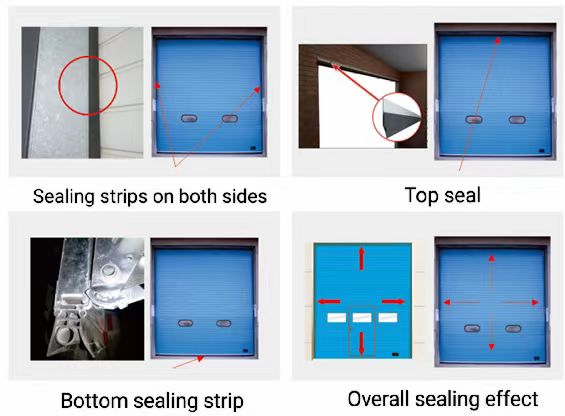 Sealing strips on both sides

Top seal

Bottom sealing strip

Overall sealing effect