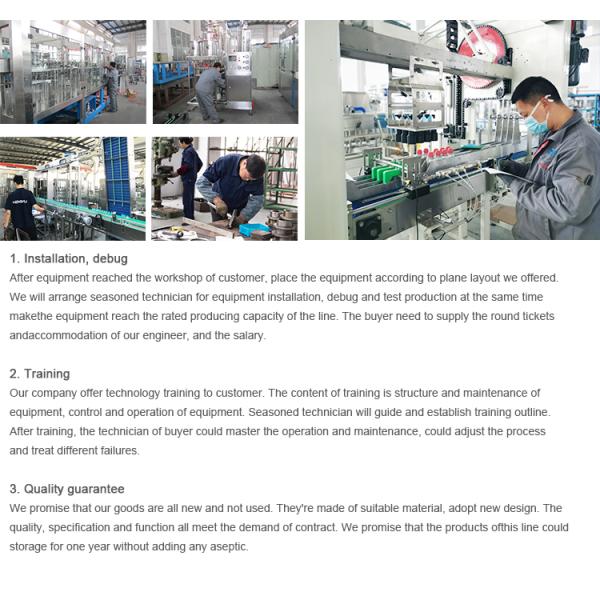 1. Installation, debug

After equipment reached the workshop of customer, place the equipment according to plane layout we offered. We will arrange seasoned technician for equipment installation, debug and test production at the same time makethe equipment reach the rated producing capacity of the line. The buyer need to supply the round tickets andaccommodation of our engineer, and the salary.

2. Training

Our company offer technology training to customer. The content of training is structure and maintenance of equipment, control and operation of equipment. Seasoned technician will guide and establish training outline. After training, the technician of buyer could master the operation and maintenance, could adjust the process and treat different failures.

3. Quality guarantee

We promise that our goods are all new and not used. They're made of suitable material, adopt new design. The quality, specification and function all meet the demand of contract. We promise that the products ofthis line could storage for one year without adding any aseptic.